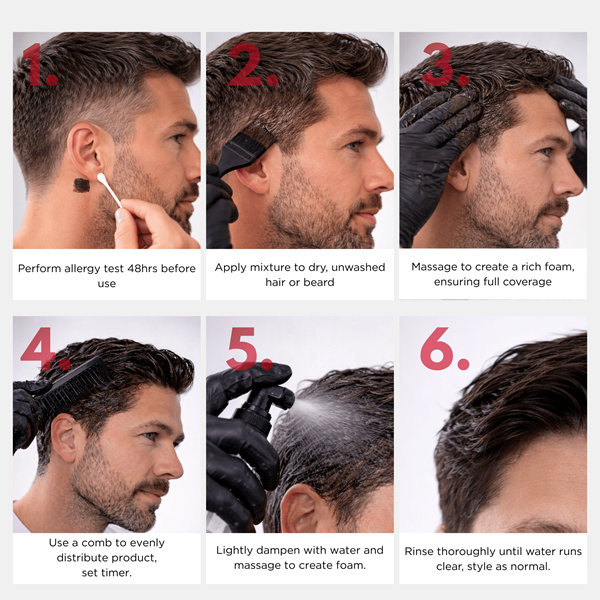 1.

Perform allergy test 48hrs before use

2.

Apply mixture to dry, unwashed hair or beard

3.

Massage to create a rich foam, ensuring full coverage

4.

Use a comb to evenly distribute product, set timer.

5.

Lightly dampen with water and massage to create foam.

6.

Rinse thoroughly until water runs clear, style as normal.